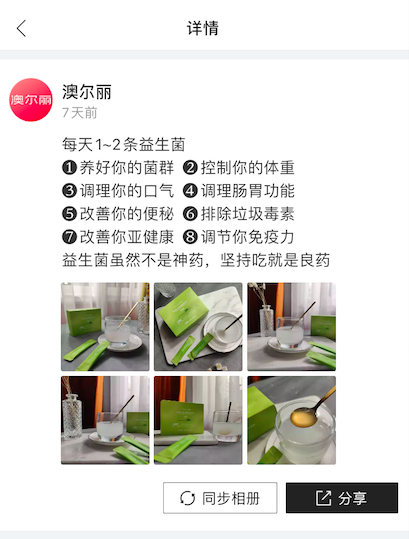 详情

澳尔丽

澳尔丽
7天前

每天1~2条益生菌
❶养好你的菌群 ❷控制你的体重
❸调理你的口气 ❹调理肠胃功能
❺改善你的便秘 ❻排除垃圾毒素
❼改善你亚健康 ❽调节你免疫力
益生菌虽然不是神药，坚持吃就是良药

同步相册
分享